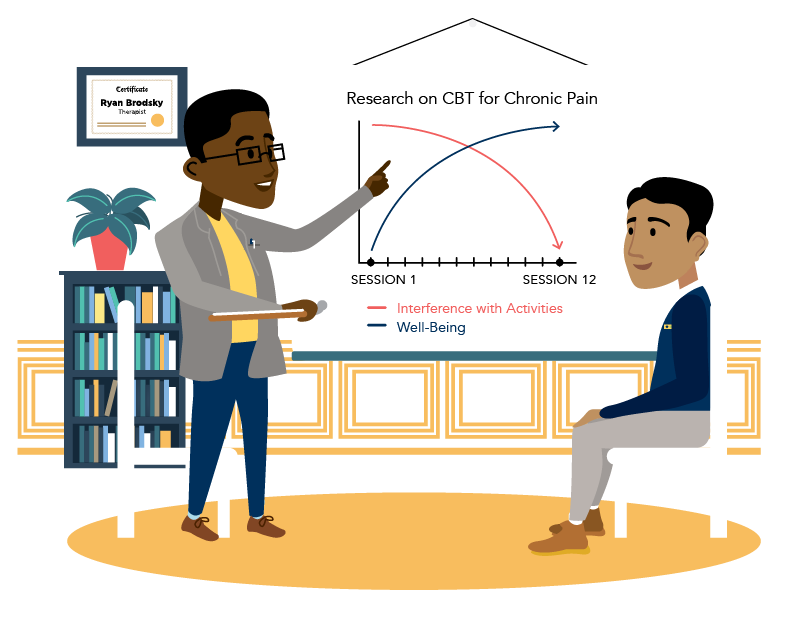 Certificate
Ryan Brodsky
Therapist

Research on CBT for Chronic Pain

SESSION 1
SESSION 12

Interference with Activities
Well-Being